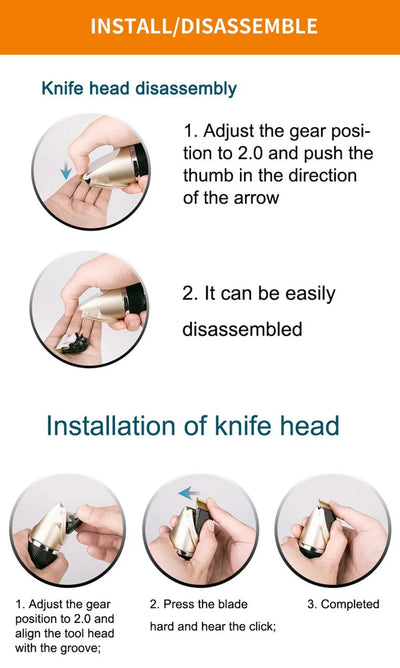 INSTALL/DISASSEMBLE

Knife head disassembly

1. Adjust the gear position to 2.0 and push the thumb in the direction of the arrow

2. It can be easily disassembled

Installation of knife head

1. Adjust the gear position to 2.0 and align the tool head with the groove;

2. Press the blade hard and hear the click;

3. Completed